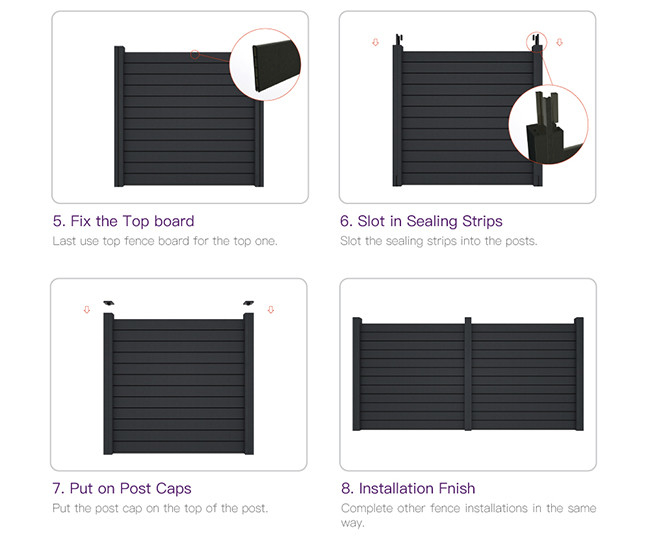 5. Fix the Top board

Last use top fence board for the top one.

6. Slot in Sealing Strips

Slot the sealing strips into the posts.

7. Put on Post Caps

Put the post cap on the top of the post.

8. Installation Fnish

Complete other fence installations in the same way.