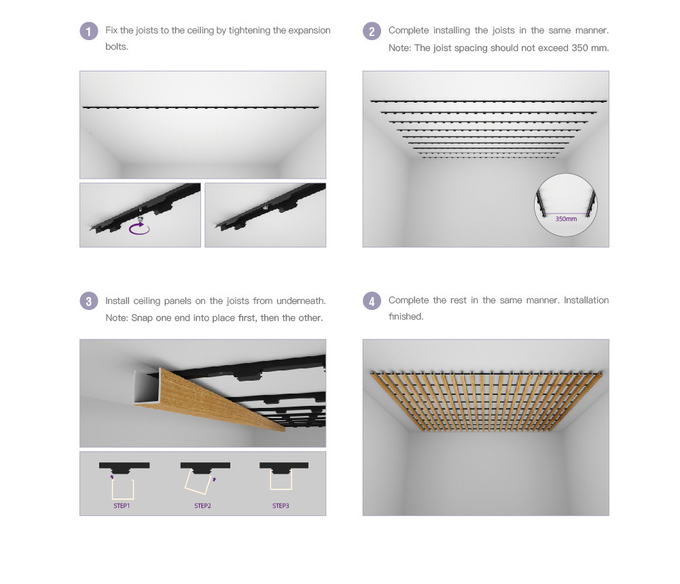 1 Fix the joists to the ceiling by tightening the expansion bolts.

2 Complete installing the joists in the same manner. Note: The joist spacing should not exceed 350 mm.

350mm

3 Install ceiling panels on the joists from underneath. Note: Snap one end into place first, then the other.

STEP1

STEP2

STEP3

4 Complete the rest in the same manner. Installation finished.